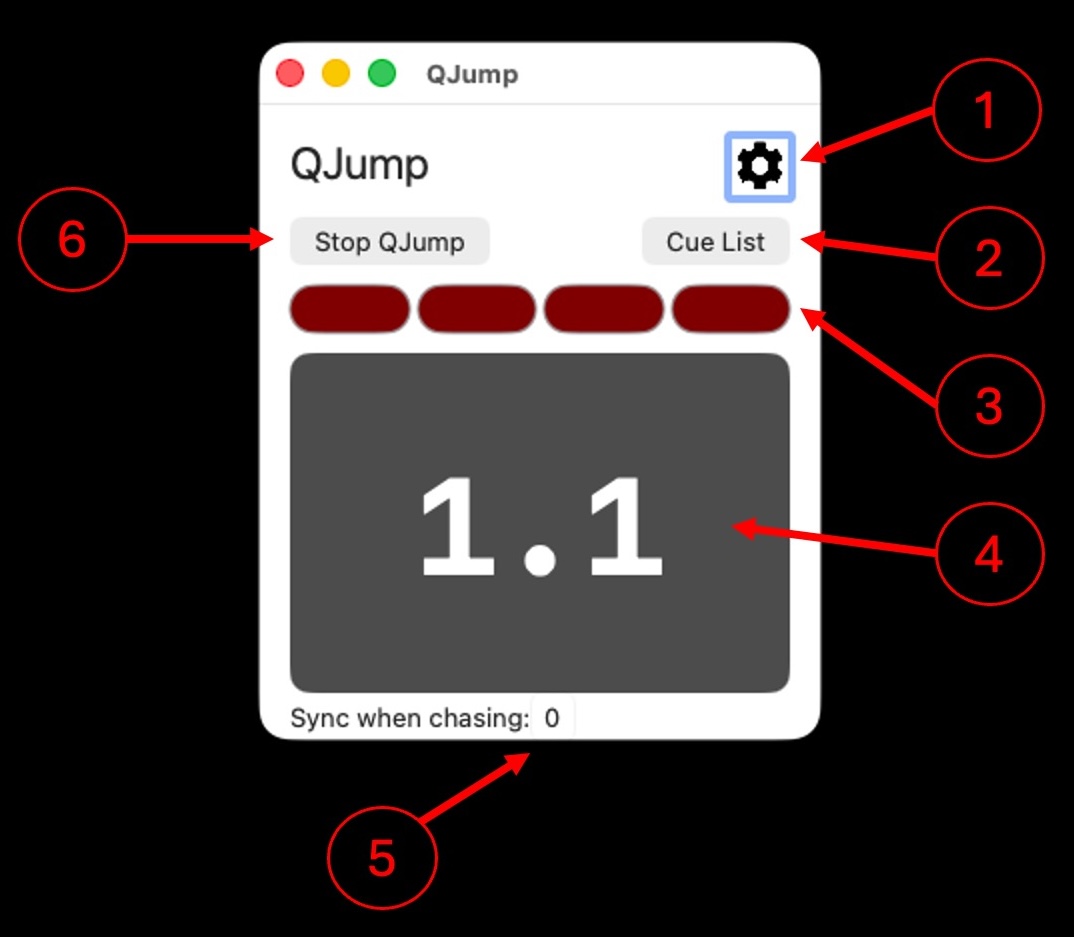 QJump

QJump

1

6

Stop QJump

Cue List

2

3

1.1

4

Sync when chasing: 0

5